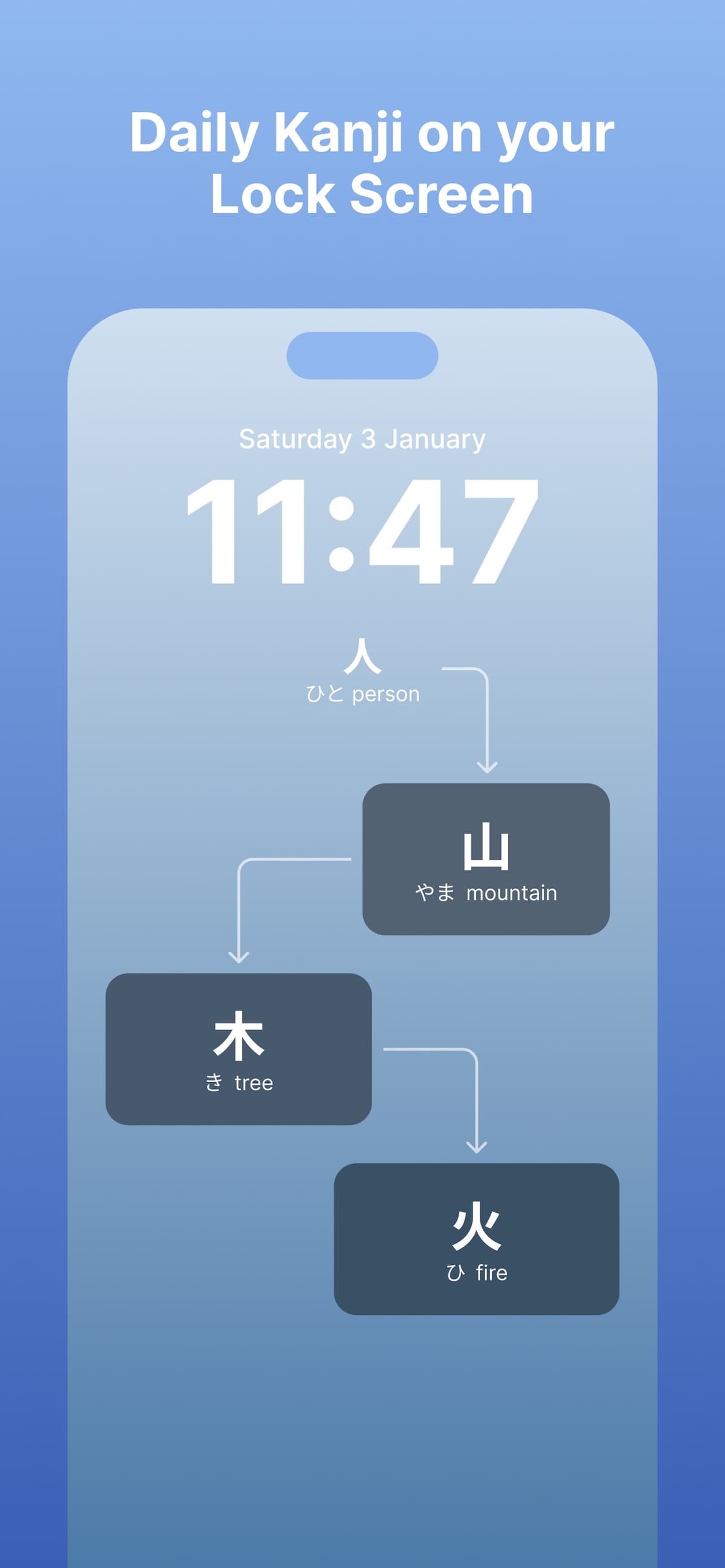 Daily Kanji on your Lock Screen

Saturday 3 January

11:47

人
ひと person

山
やま mountain

木
き tree

火
ひ fire